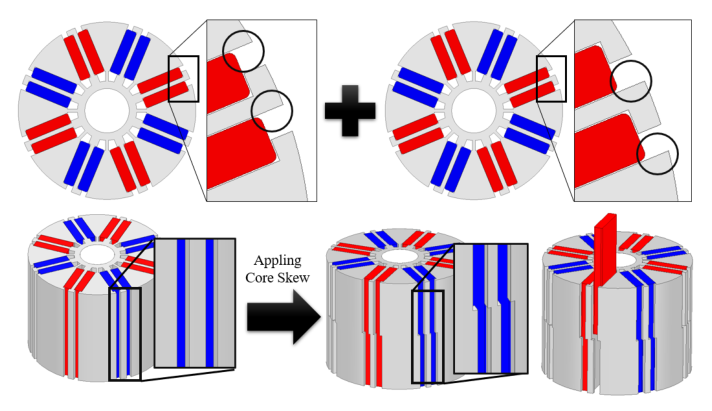 Appling Core Skew